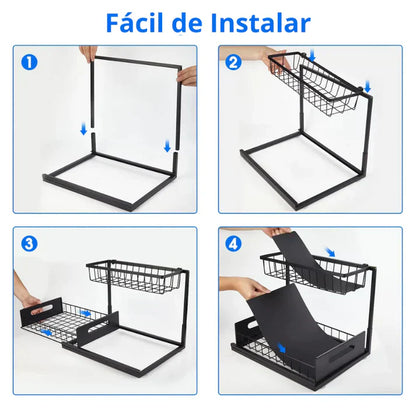 Fácil de Instalar

1

2

3

4